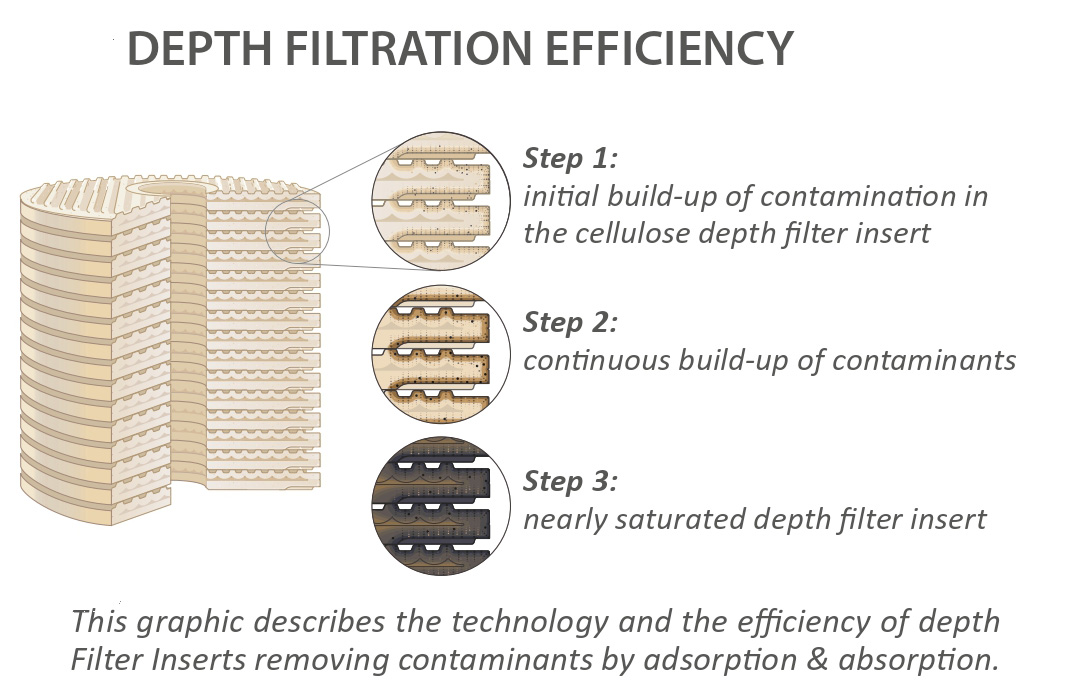 DEPTH FILTRATION EFFICIENCY

Step 1:
initial build-up of contamination in the cellulose depth filter insert

Step 2:
continuous build-up of contaminants

Step 3:
nearly saturated depth filter insert

This graphic describes the technology and the efficiency of depth Filter Inserts removing contaminants by adsorption & absorption.